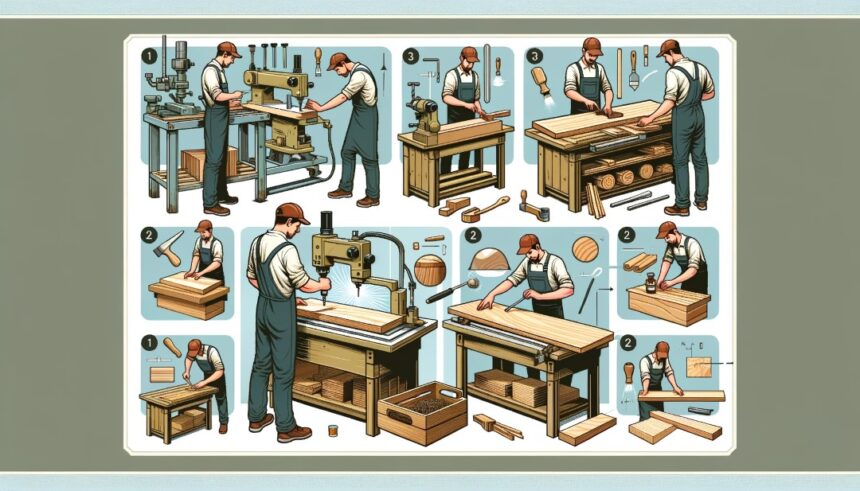 1

3

3

2

2

2

1

2