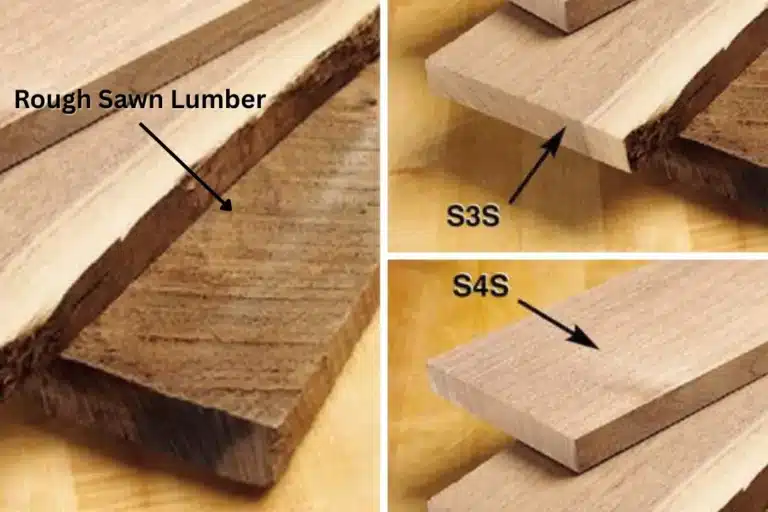 Rough Sawn Lumber

S3S

S4S